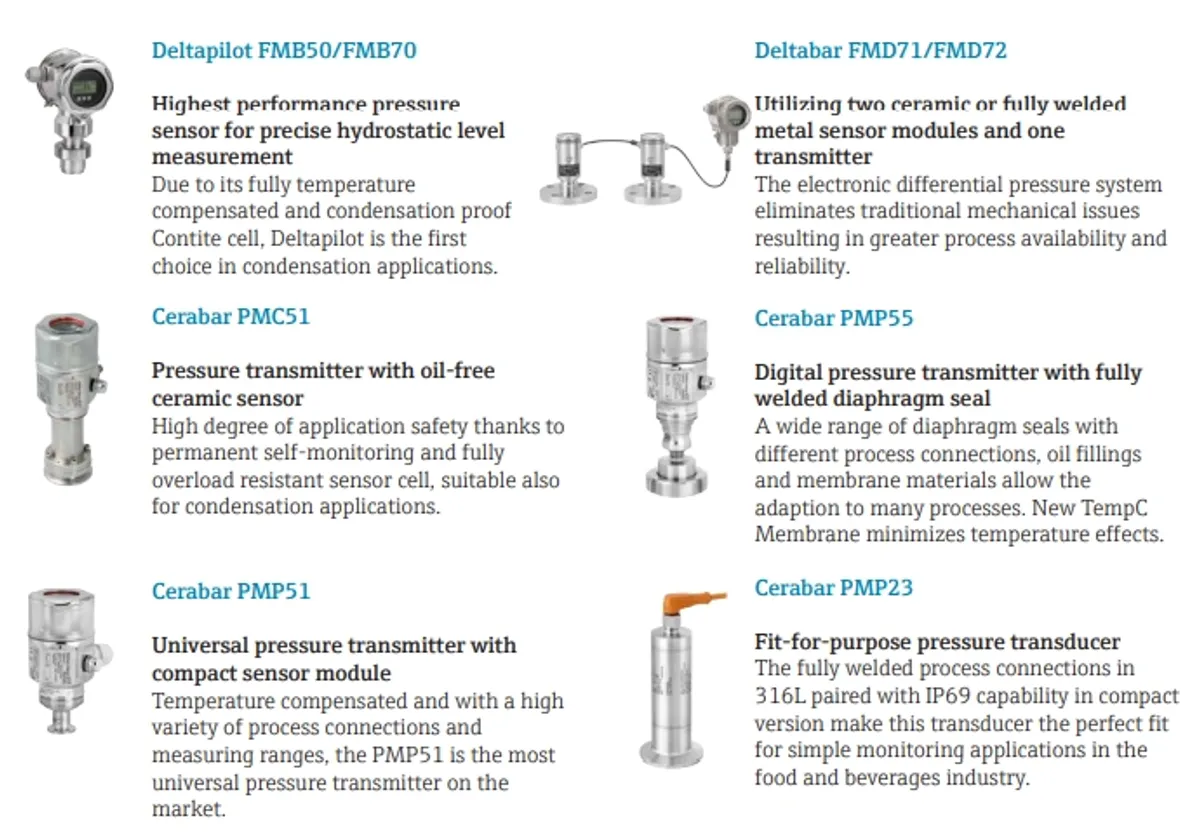 Deltapilot FMB50/FMB70

Highest performance pressure sensor for precise hydrostatic level measurement
Due to its fully temperature compensated and condensation proof Contite cell, Deltapilot is the first choice in condensation applications.

Cerabar PMC51

Pressure transmitter with oil-free ceramic sensor
High degree of application safety thanks to permanent self-monitoring and fully overload resistant sensor cell, suitable also for condensation applications.

Cerabar PMP51

Universal pressure transmitter with compact sensor module
Temperature compensated and with a high variety of process connections and measuring ranges, the PMP51 is the most universal pressure transmitter on the market.

Deltabar FMD71/FMD72

Utilizing two ceramic or fully welded metal sensor modules and one transmitter
The electronic differential pressure system eliminates traditional mechanical issues resulting in greater process availability and reliability.

Cerabar PMP55

Digital pressure transmitter with fully welded diaphragm seal
A wide range of diaphragm seals with different process connections, oil fillings and membrane materials allow the adaption to many processes. New TempC Membrane minimizes temperature effects.

Cerabar PMP23

Fit-for-purpose pressure transducer
The fully welded process connections in 316L paired with IP69 capability in compact version make this transducer the perfect fit for simple monitoring applications in the food and beverages industry.